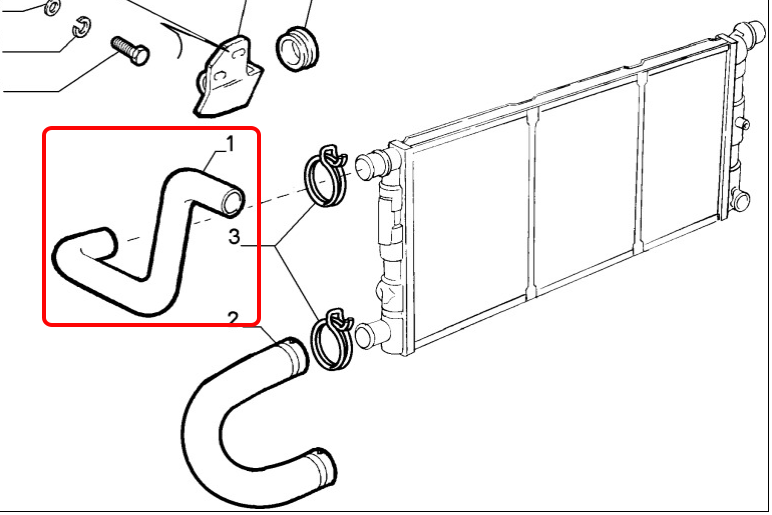 1
3
2