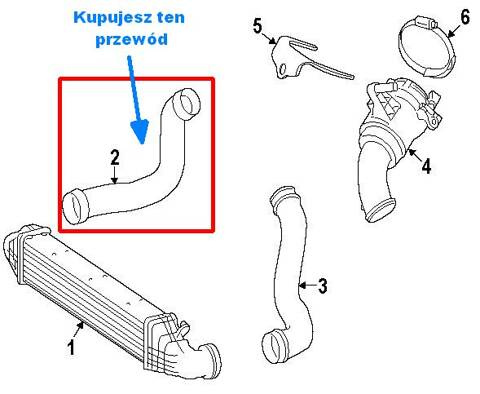 Kupujesz ten przewód

5

6

2

4

3

1