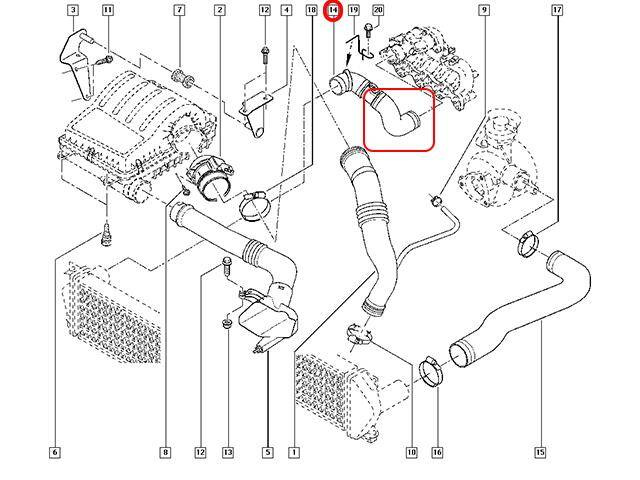 3
11
7
2
12
4
18
14
19
20
9
17
6
8
12
13
5
1
10
16
15