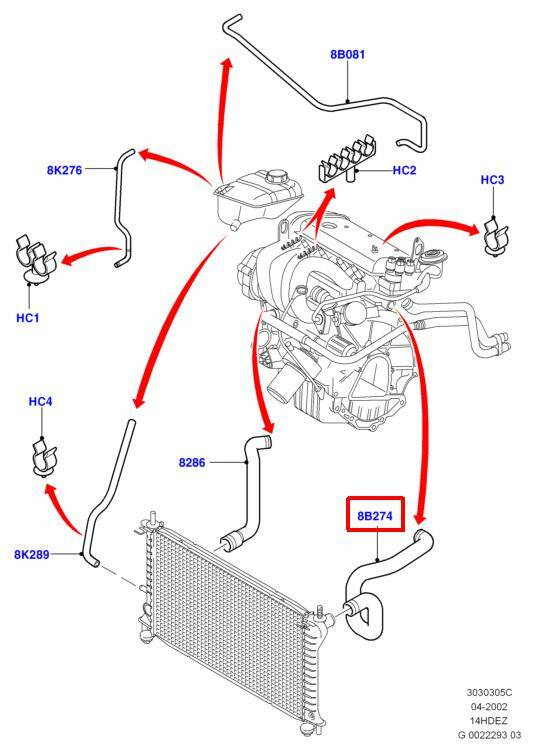 8B081

8K276

HC2

HC3

HC1

HC4

8286

8B274

8K289

3030305C
04-2002
14HDEZ
G 0022293 03