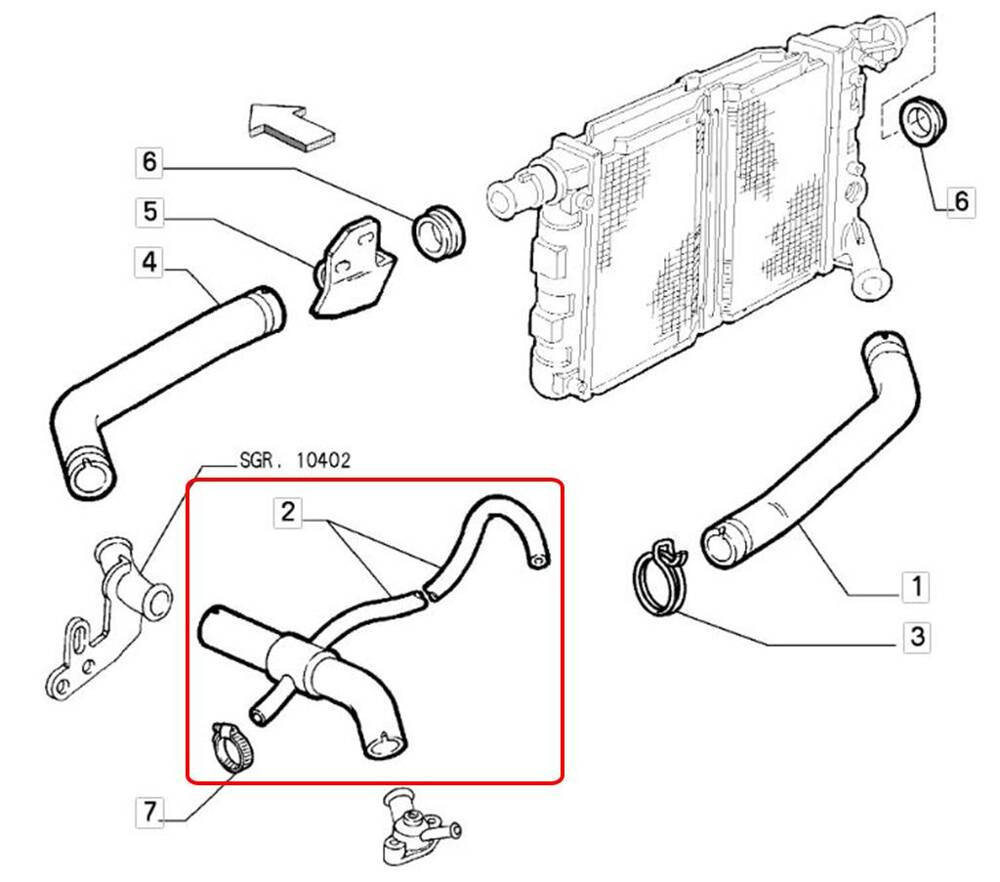 6
5
4
6
SGR. 10402
2
1
3
7