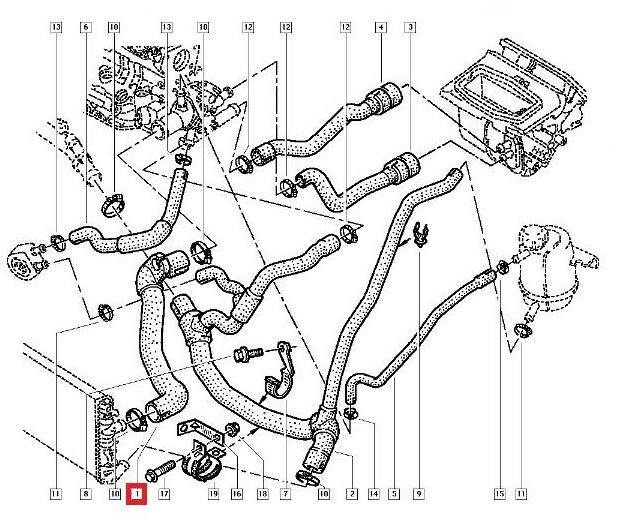 13
6
10
13
10
12
12
12
4
3

11
8
10
1
17
19
16
18
7
10
2
14
5
9
15
11