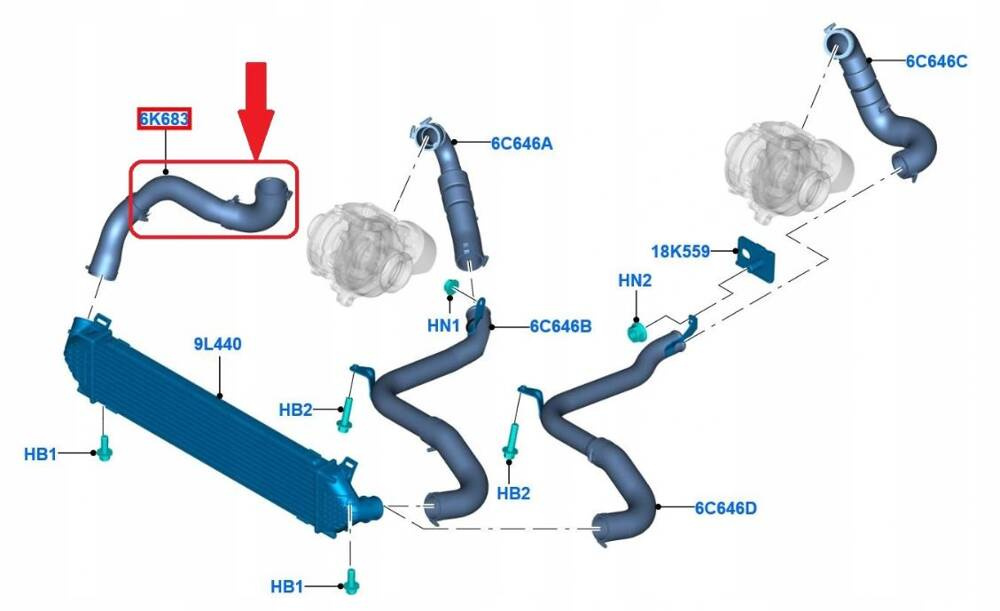 6K683
6C646A
6C646C
18K559
HN2
HN1
6C646B
9L440
HB2
HB1
HB2
6C646D
HB1