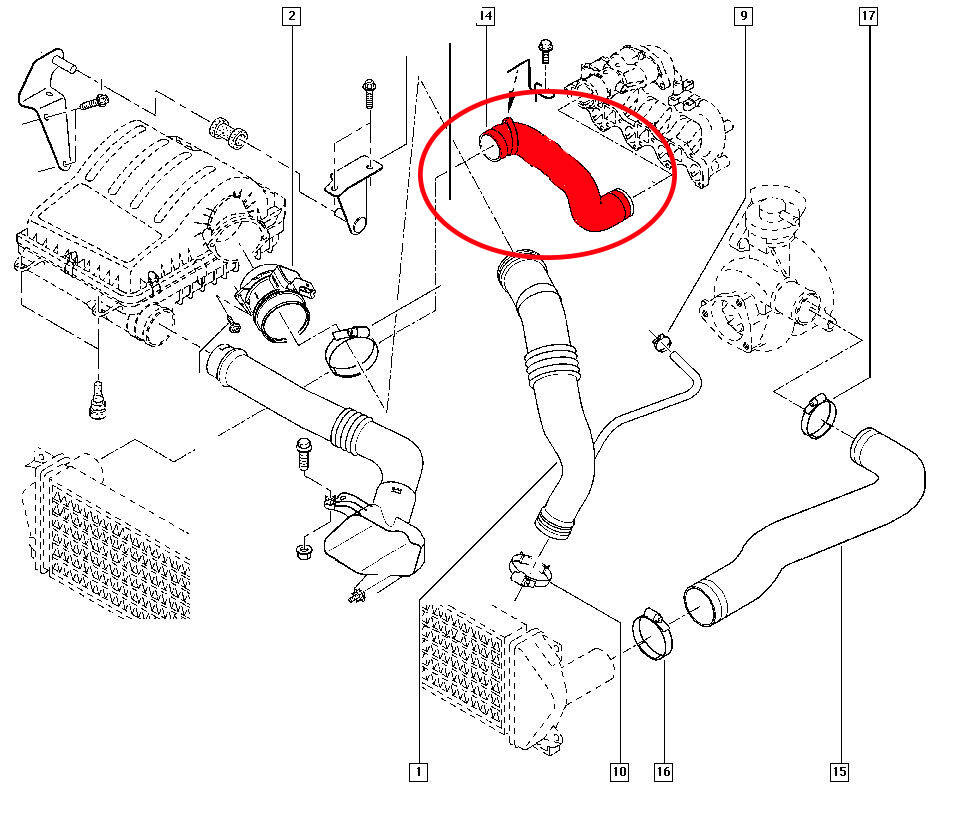 2
14
9
17
1
10
16
15