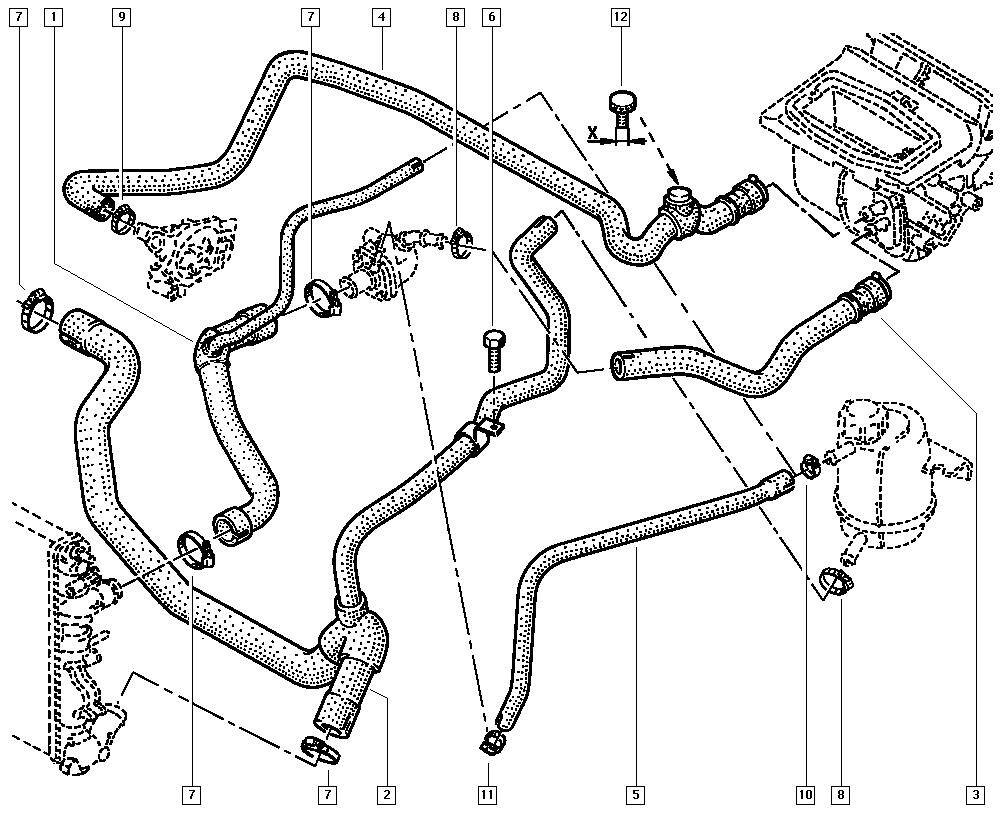 7
1
9
7
4
8
6
12
X
7
7
2
11
5
10
8
3