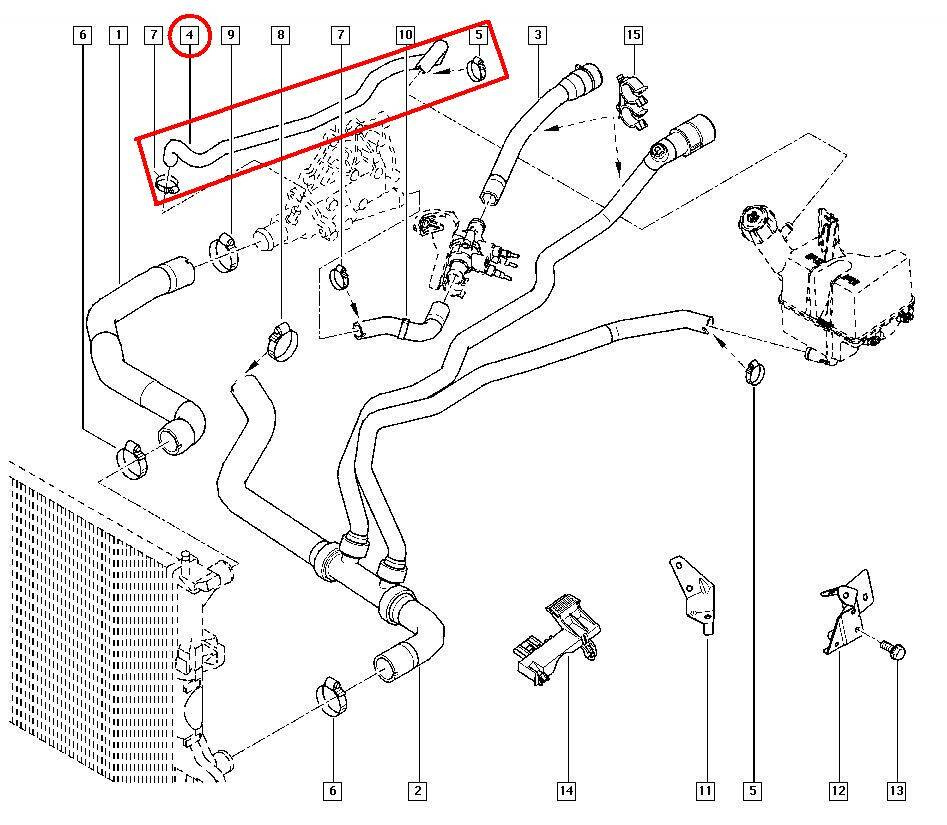 6
1
7
4
9
8
7
10
5
3
15
6
2
14
11
5
12
13