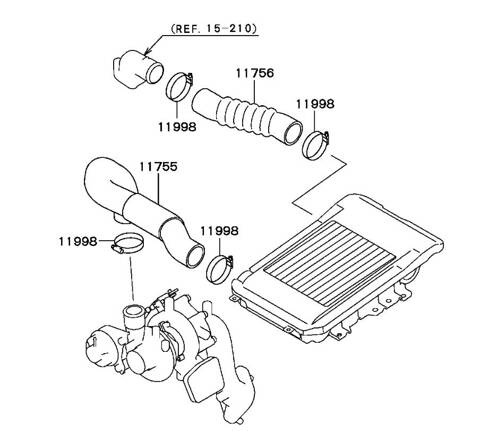 (REF. 15-210)
11756
11998
11998
11755
11998
11998