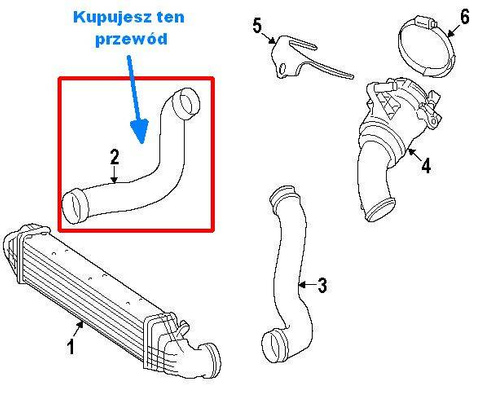 Kupujesz ten przewód

5

6

2

4

3

1