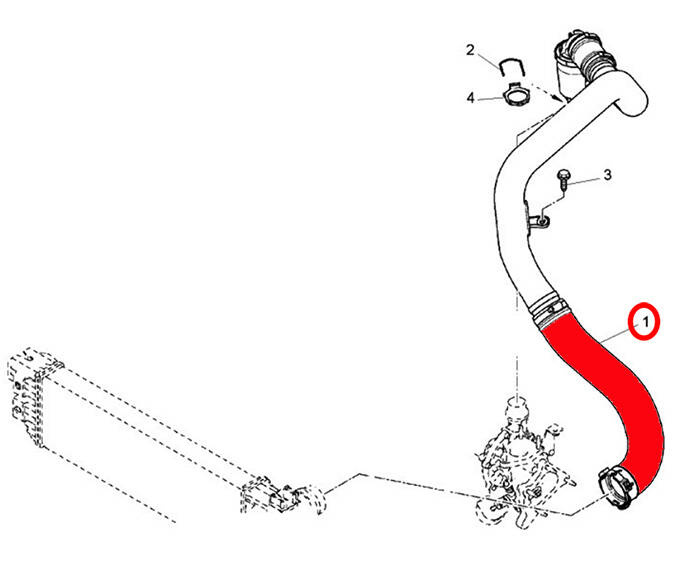 2
4
3
1