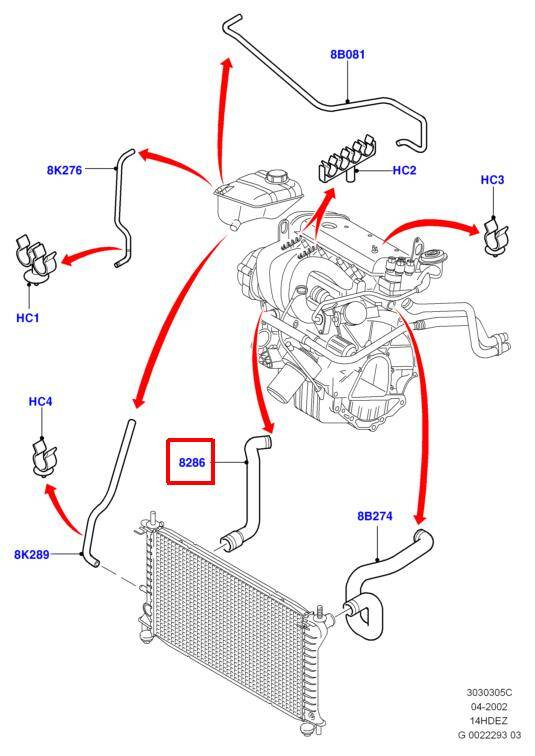 8B081

8K276

HC2

HC3

HC1

HC4

8286

8B274

8K289

3030305C
04-2002
14HDEZ
G 0022293 03