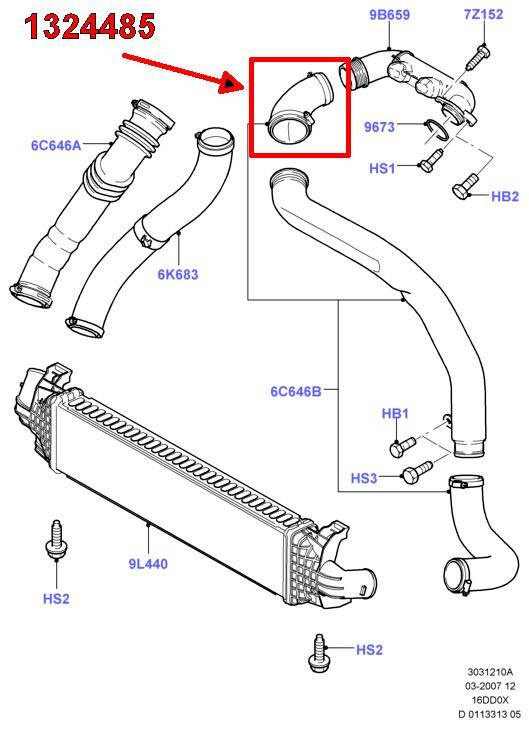 1324485

9B659
7Z152
6C646A
9673
HS1
HB2
6K683
6C646B
HB1
HS3
9L440
HS2
HS2

3031210A
03-2007 12
16DD0X
D 0113313 05