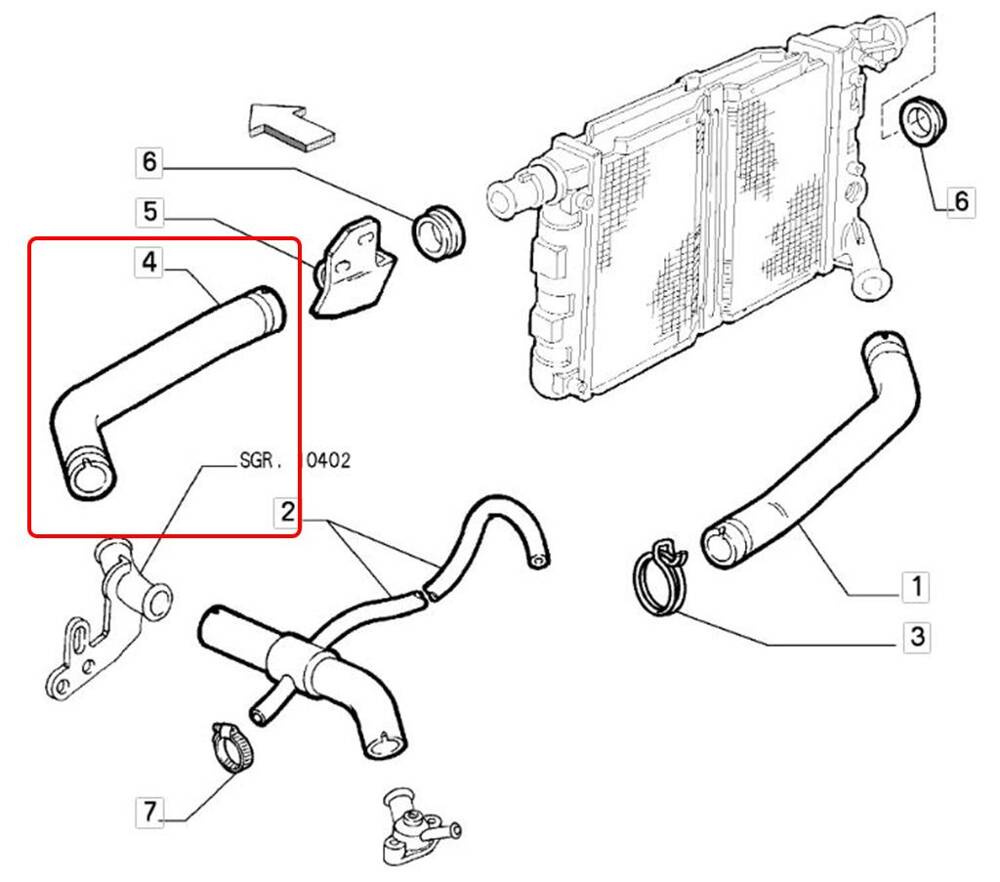 6

5

4

6

SGR. 0402

2

1

3

7