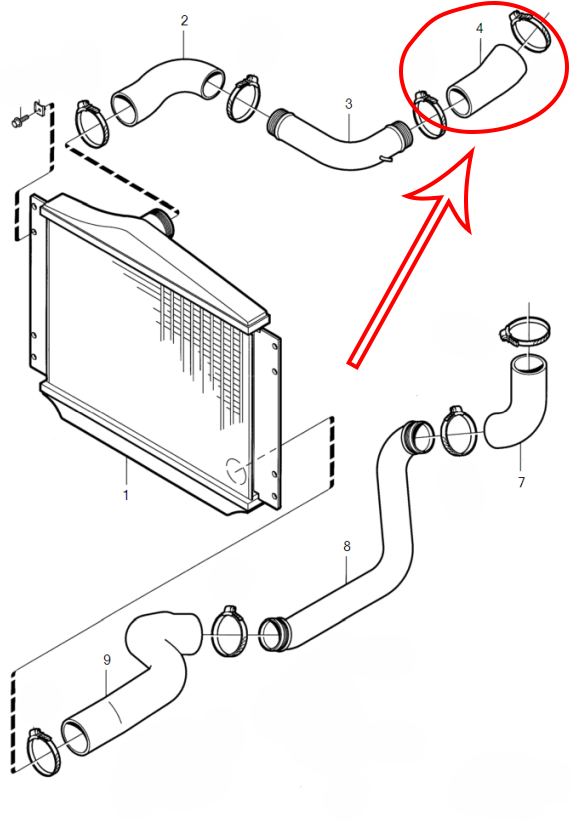 2
3
4
1
7
8
9