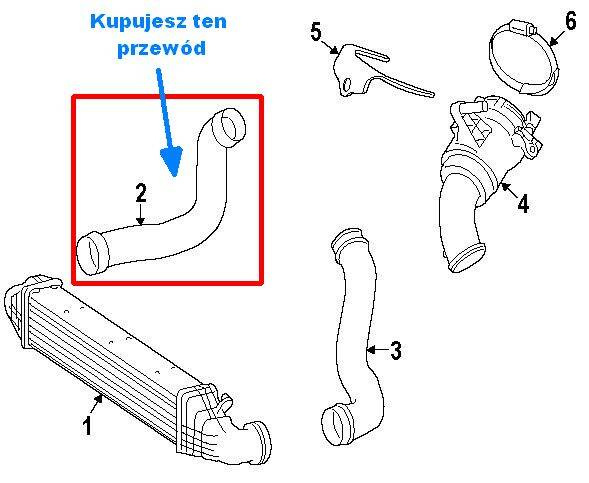 Kupujesz ten przewód

5

6

2

4

3

1