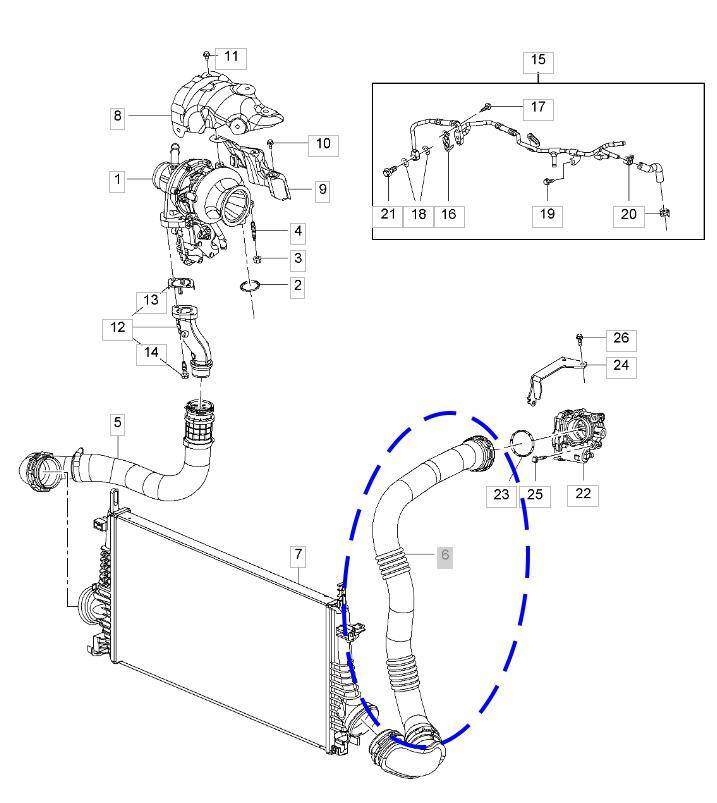 11
8
10
1
9
4
3
2
13
12
14
15
17
21
18
16
19
20
26
24
5
23
25
22
7
6