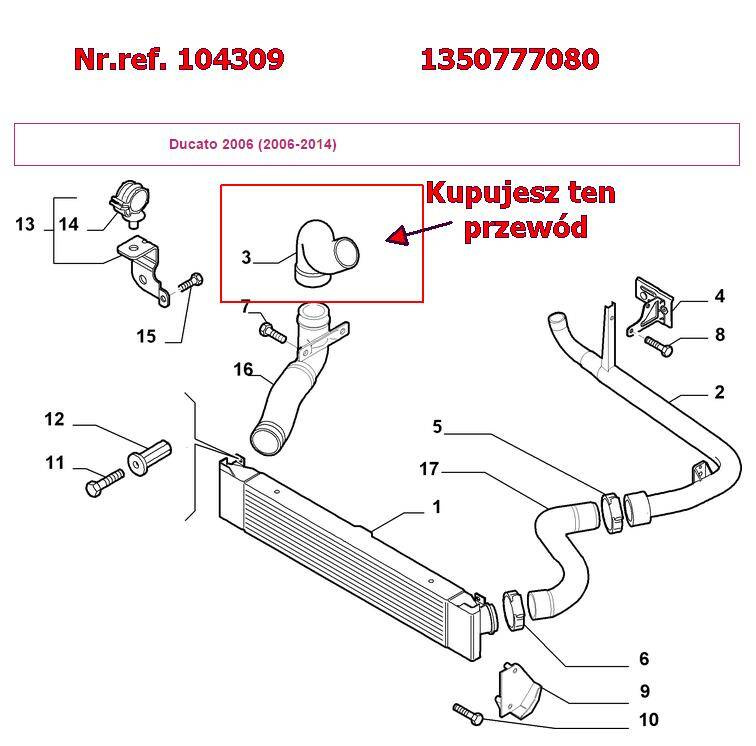 Nr.ref. 104309 1350777080

Ducato 2006 (2006-2014)

Kupujesz ten przewód

13
14
3
15
7
16
4
8
2
12
11
5
17
1
6
9
10