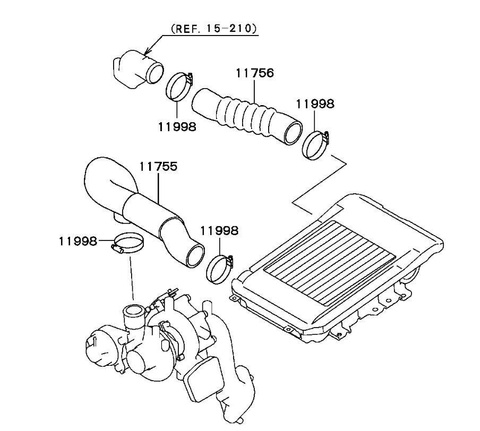 (REF. 15-210)

11756

11998

11998

11755

11998

11998