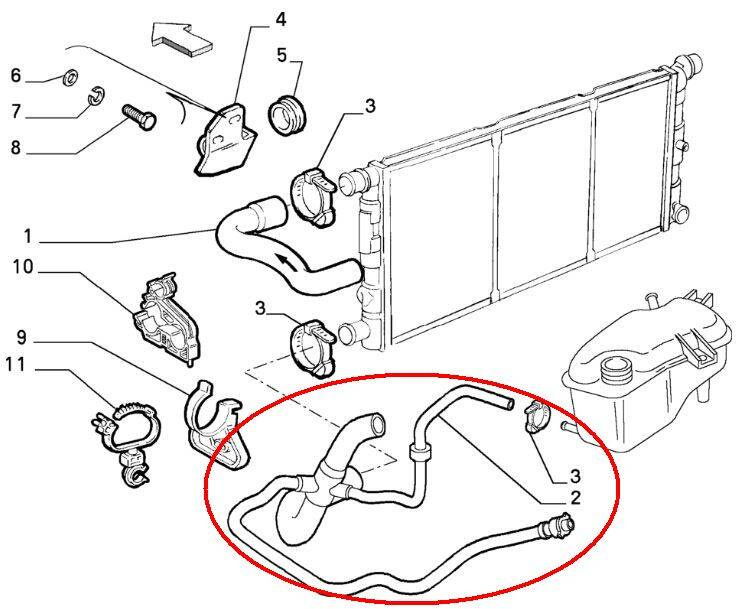 4
5
6
7
8
3
1
10
3
9
11
3
2