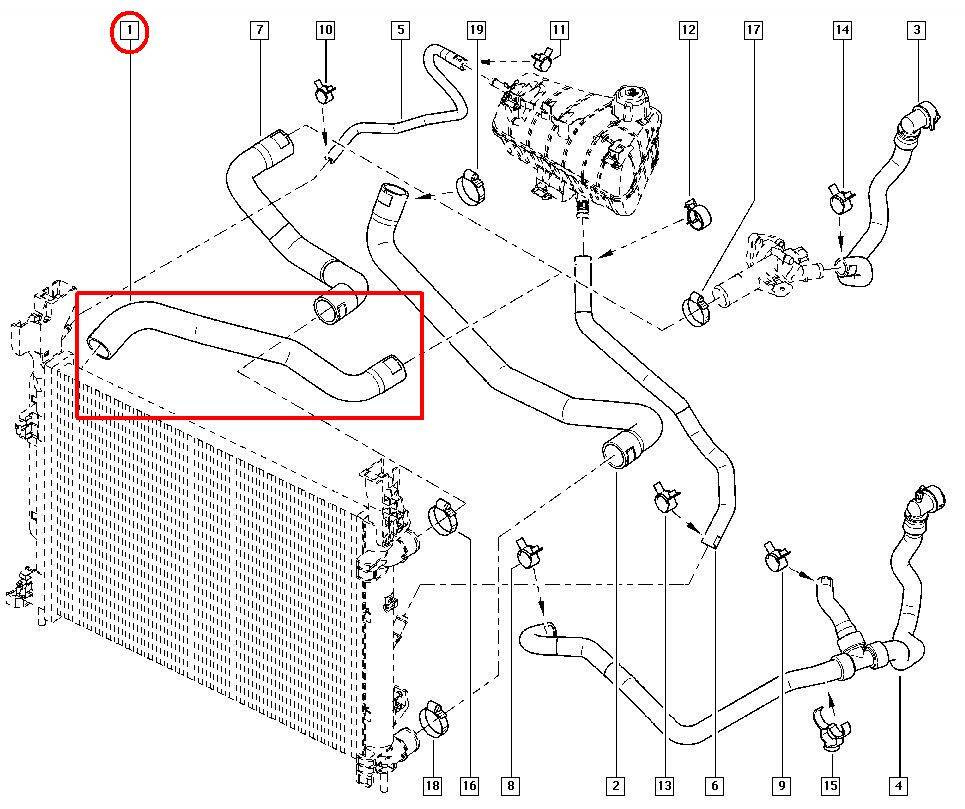 1
7
10
5
19
11
12
17
14
3
18
16
8
2
13
6
9
15
4