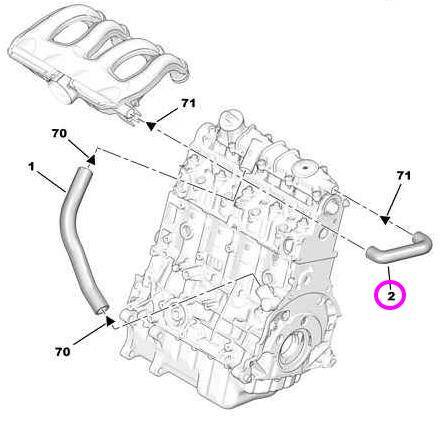 71
70
1
71
2
70