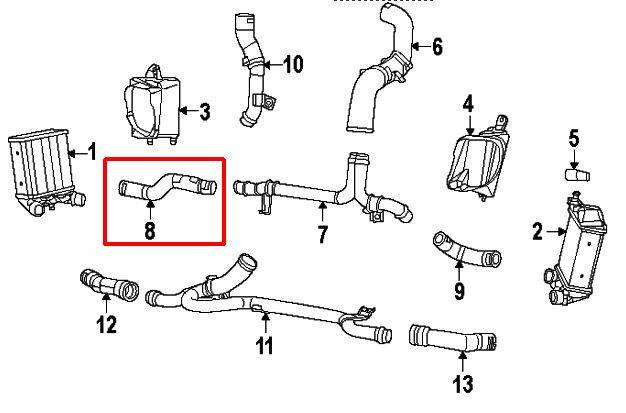 10
6
3
4
1
5
8
7
2
9
12
11
13