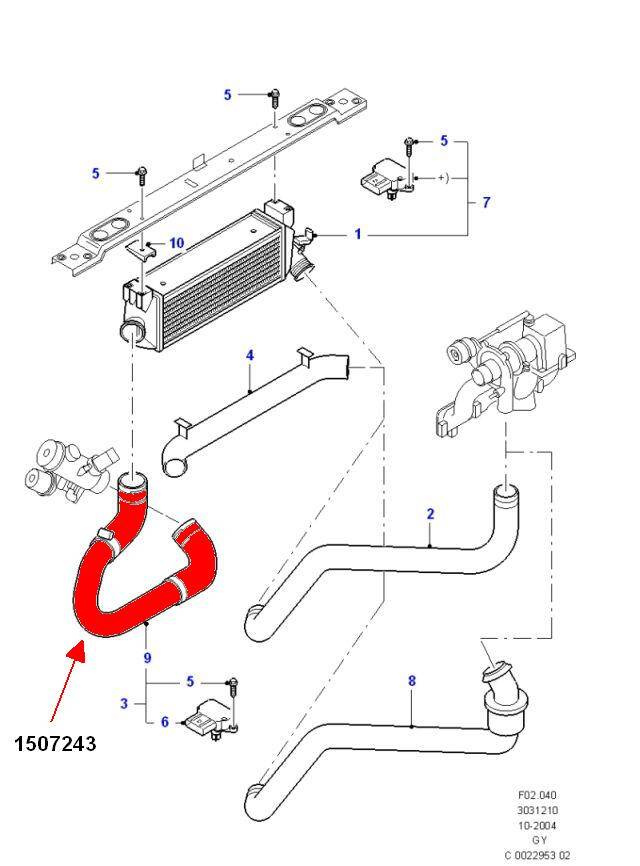 5
5
5
+)
7
10
1
4
2
9
5
3
6
8
1507243
F02.040
3031210
10-2004
GY
C 0022953 02