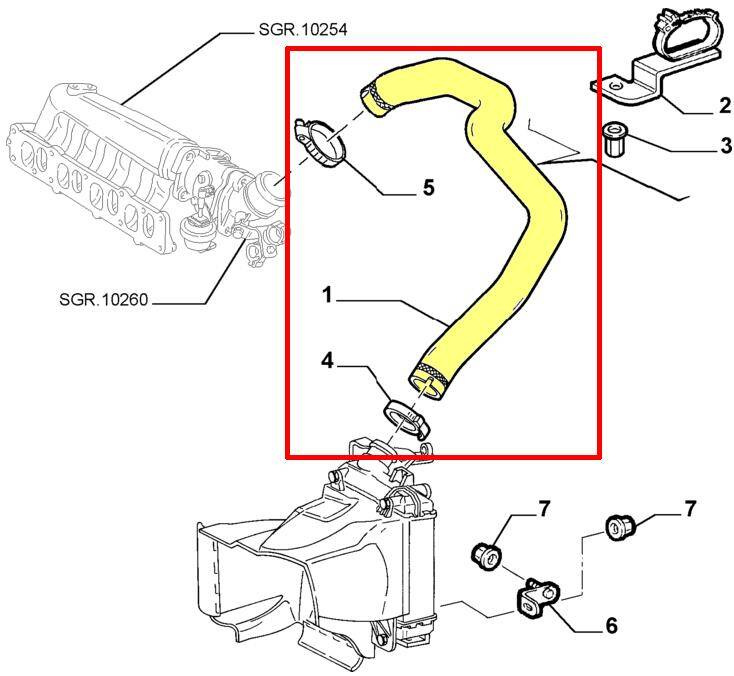 SGR.10254

2

3

5

SGR.10260

1

4

7

7

6