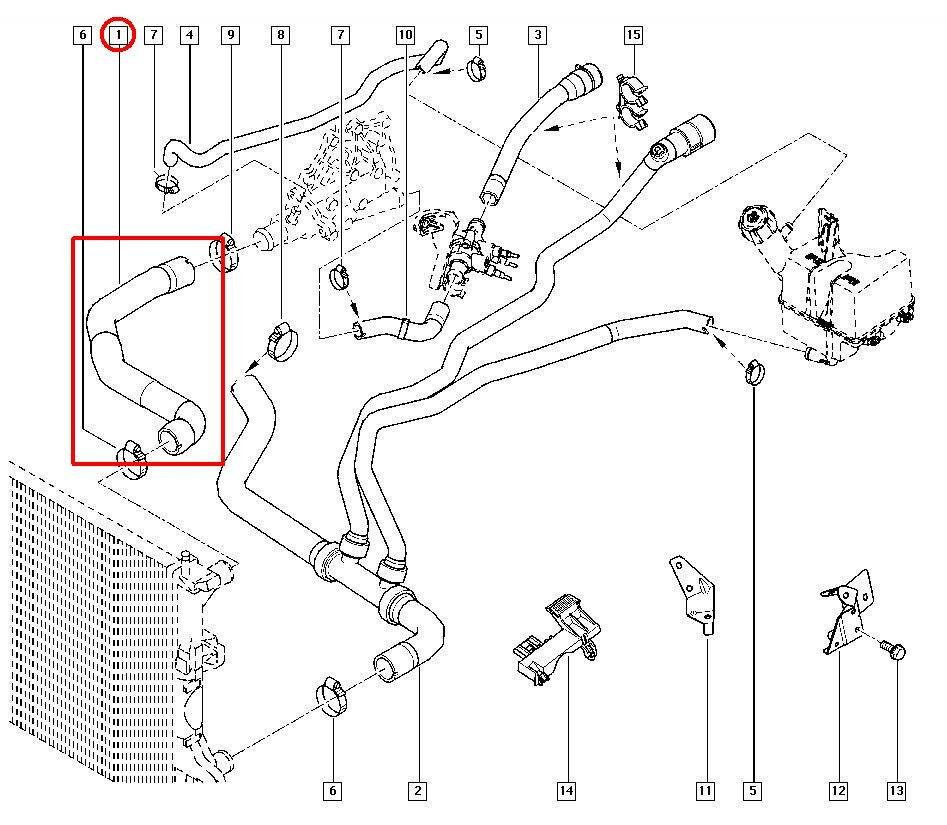 6
1
7
4
9
8
7
10
5
3
15
6
2
14
11
5
12
13